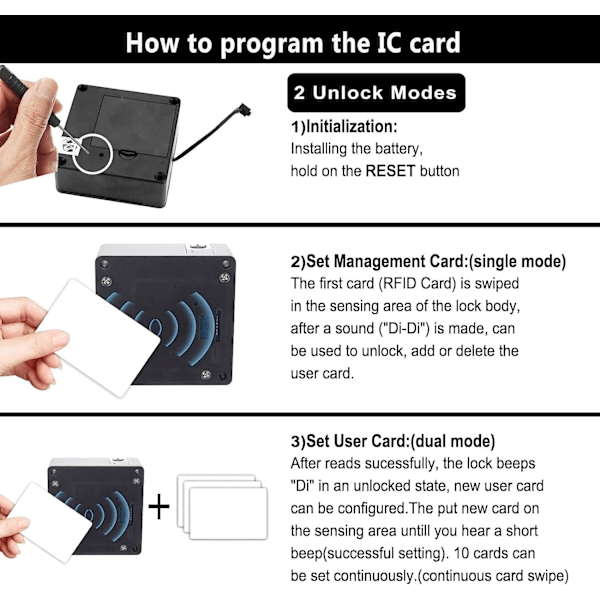 How to program the IC card

2 Unlock Modes

1)Initialization:
Installing the battery, hold on the RESET button

2)Set Management Card:(single mode)
The first card (RFID Card) is swiped in the sensing area of the lock body, after a sound ("Di-Di") is made, can be used to unlock, add or delete the user card.

3)Set User Card:(dual mode)
After reads sucessfully, the lock beeps "Di" in an unlocked state, new user card can be configured.The put new card on the sensing area untill you hear a short beep(successful setting). 10 cards can be set continuously.(continuous card swipe)

+