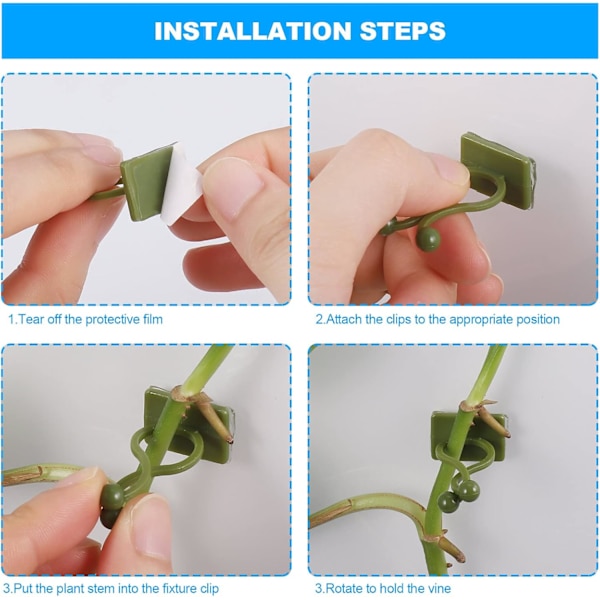 INSTALLATION STEPS

1.Tear off the protective film

2.Attach the clips to the appropriate position

3.Put the plant stem into the fixture clip

3.Rotate to hold the vine