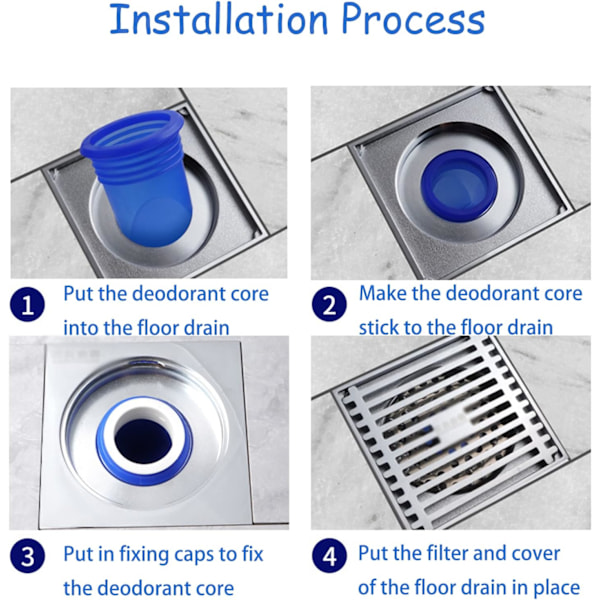 Installation Process

1 Put the deodorant core into the floor drain

2 Make the deodorant core stick to the floor drain

3 Put in fixing caps to fix the deodorant core

4 Put the filter and cover of the floor drain in place