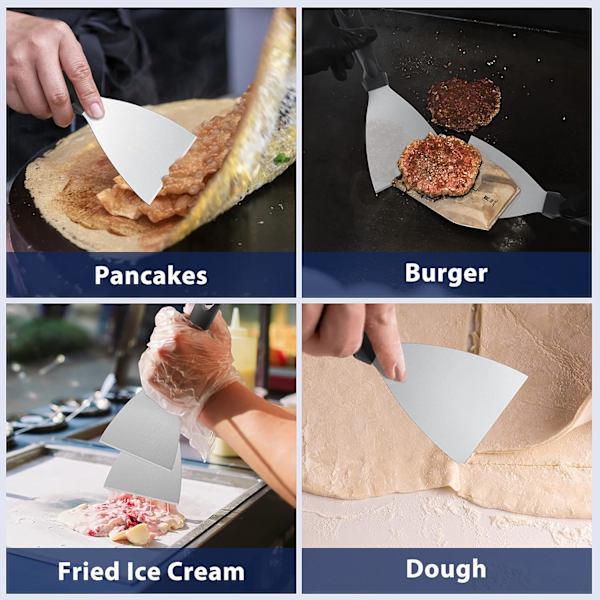 Pancakes

Burger

Fried Ice Cream

Dough