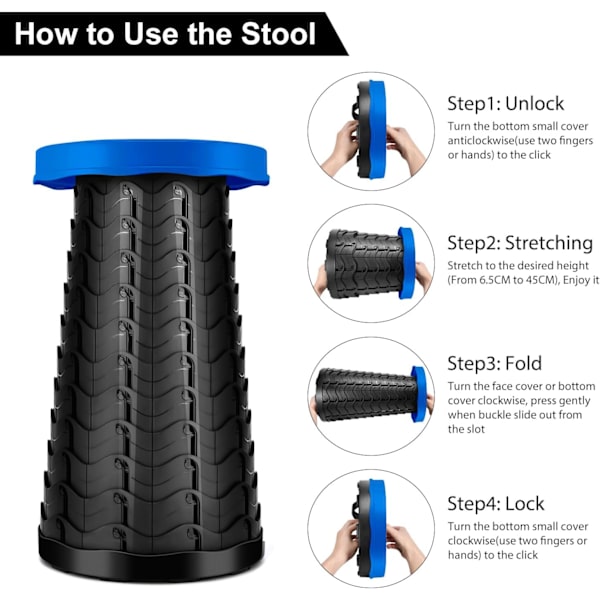 How to Use the Stool

Step1: Unlock
Turn the bottom small cover anticlockwise(use two fingers or hands) to the click

Step2: Stretching
Stretch to the desired height (From 6.5CM to 45CM), Enjoy it

Step3: Fold
Turn the face cover or bottom cover clockwise, press gently when buckle slide out from the slot

Step4: Lock
Turn the bottom small cover clockwise(use two fingers or hands) to the click