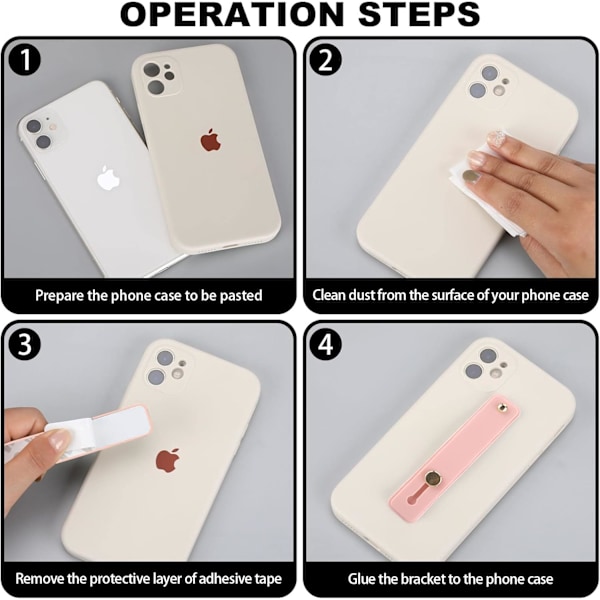 OPERATION STEPS

1

Prepare the phone case to be pasted

2

Clean dust from the surface of your phone case

3

Remove the protective layer of adhesive tape

4

Glue the bracket to the phone case