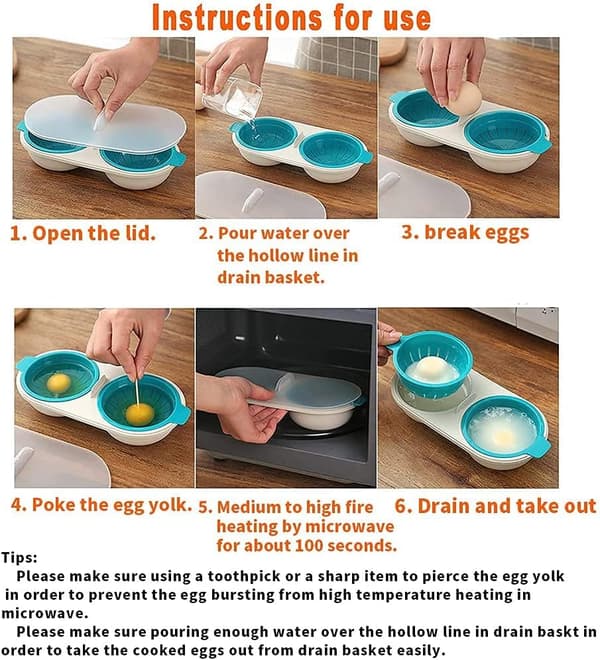 Instructions for use

1. Open the lid.

2. Pour water over the hollow line in drain basket.

3. break eggs

4. Poke the egg yolk.

5. Medium to high fire heating by microwave for about 100 seconds.

6. Drain and take out

Tips:

Please make sure using a toothpick or a sharp item to pierce the egg yolk in order to prevent the egg bursting from high temperature heating in microwave.

Please make sure pouring enough water over the hollow line in drain baskt in order to take the cooked eggs out from drain basket easily.