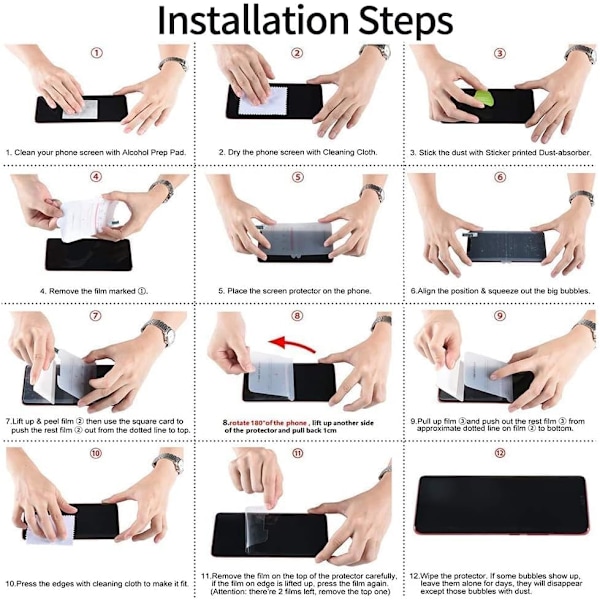 Installation Steps

①

1. Clean your phone screen with Alcohol Prep Pad.

②

2. Dry the phone screen with Cleaning Cloth.

③

3. Stick the dust with Sticker printed Dust-absorber.

④

4. Remove the film marked ①.

⑤

5. Place the screen protector on the phone.

⑥

6.Align the position & squeeze out the big bubbles.

⑦

7.Lift up & peel film ② then use the square card to push the rest film ② out from the dotted line to top.

⑧

8.rotate 180°of the phone , lift up another side of the protector and pull back 1cm

⑨

9.Pull up film ③and push out the rest film ③ from approximate dotted line on film ② to bottom.

⑩

10.Press the edges with cleaning cloth to make it fit.

⑪

11.Remove the film on the top of the protector carefully, if the film on edge is lifted up, press the film again. (Attention: there're 2 films left, remove the top one)

⑫

12.Wipe the protector. If some bubbles show up, leave them alone for days, they will disappear except those bubbles with dust.