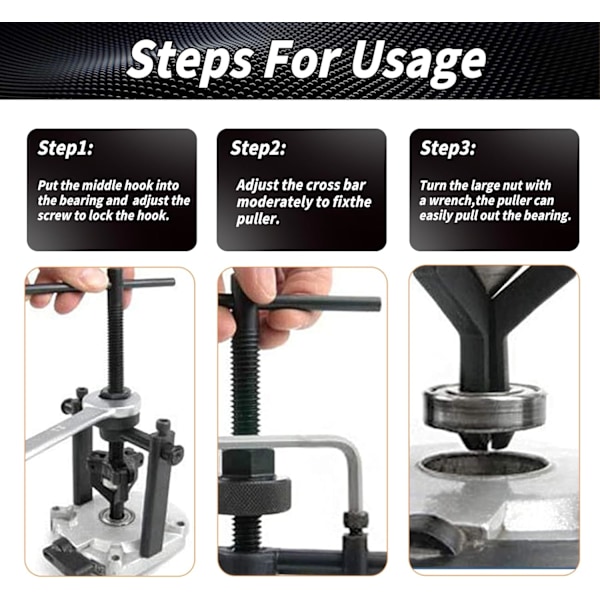 Steps For Usage

Step1:

Put the middle hook into the bearing and adjust the screw to lock the hook.

Step2:

Adjust the cross bar moderately to fixthe puller.

Step3:

Turn the large nut with a wrench,the puller can easily pull out the bearing.