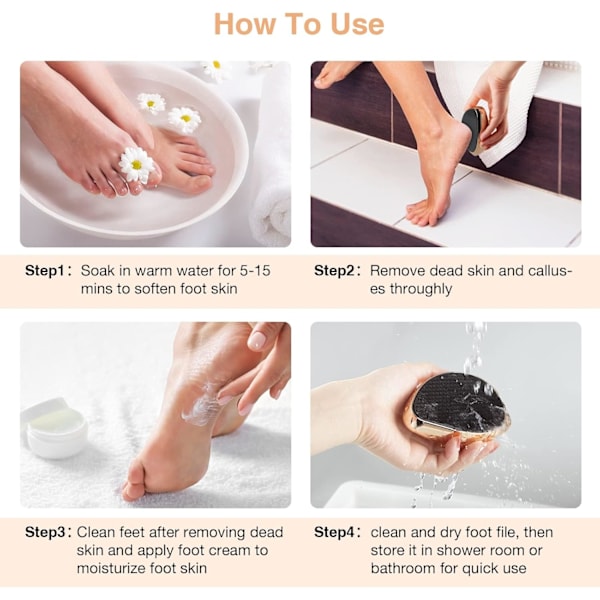 How To Use

Step1: Soak in warm water for 5-15 mins to soften foot skin

Step2: Remove dead skin and calluses throughly

Step3: Clean feet after removing dead skin and apply foot cream to moisturize foot skin

Step4: clean and dry foot file, then store it in shower room or bathroom for quick use