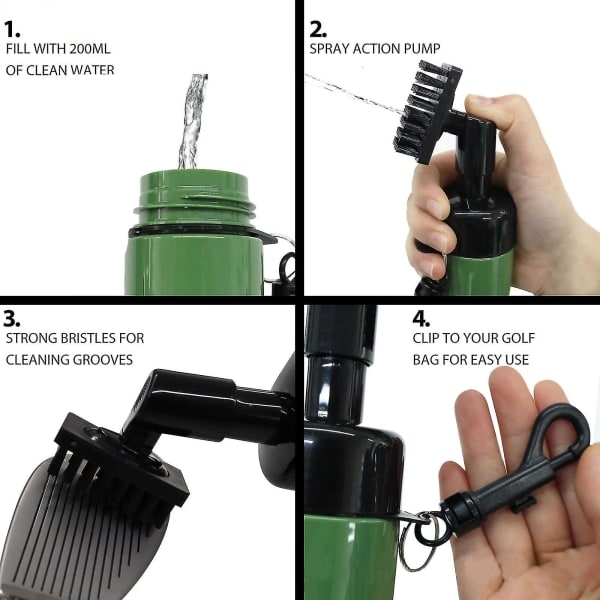 1.
FILL WITH 200ML OF CLEAN WATER

2.
SPRAY ACTION PUMP

3.
STRONG BRISTLES FOR CLEANING GROOVES

4.
CLIP TO YOUR GOLF BAG FOR EASY USE