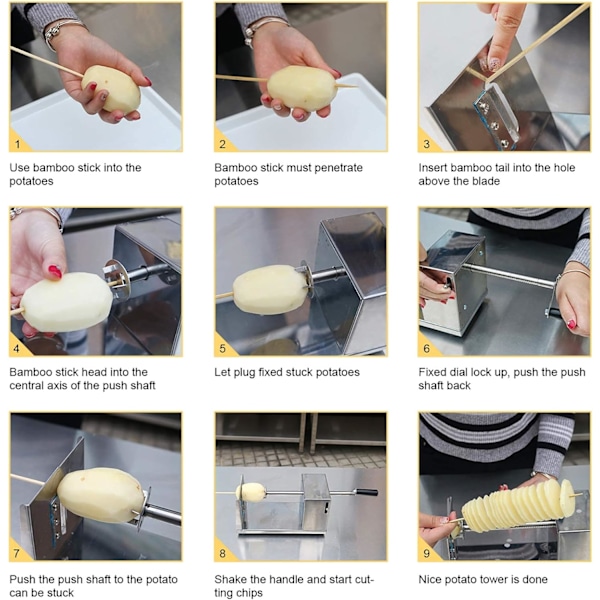 1

Use bamboo stick into the potatoes

2

Bamboo stick must penetrate potatoes

3

Insert bamboo tail into the hole above the blade

4

Bamboo stick head into the central axis of the push shaft

5

Let plug fixed stuck potatoes

6

Fixed dial lock up, push the push shaft back

7

Push the push shaft to the potato can be stuck

8

Shake the handle and start cutting chips

9

Nice potato tower is done