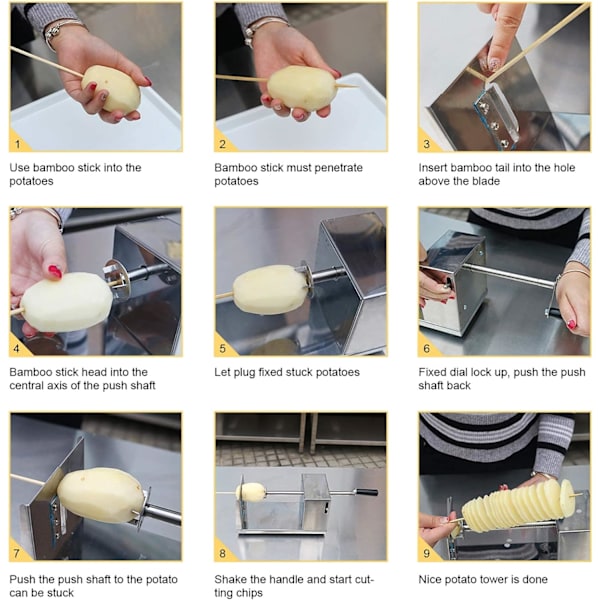 1

Use bamboo stick into the potatoes

2

Bamboo stick must penetrate potatoes

3

Insert bamboo tail into the hole above the blade

4

Bamboo stick head into the central axis of the push shaft

5

Let plug fixed stuck potatoes

6

Fixed dial lock up, push the push shaft back

7

Push the push shaft to the potato can be stuck

8

Shake the handle and start cutting chips

9

Nice potato tower is done