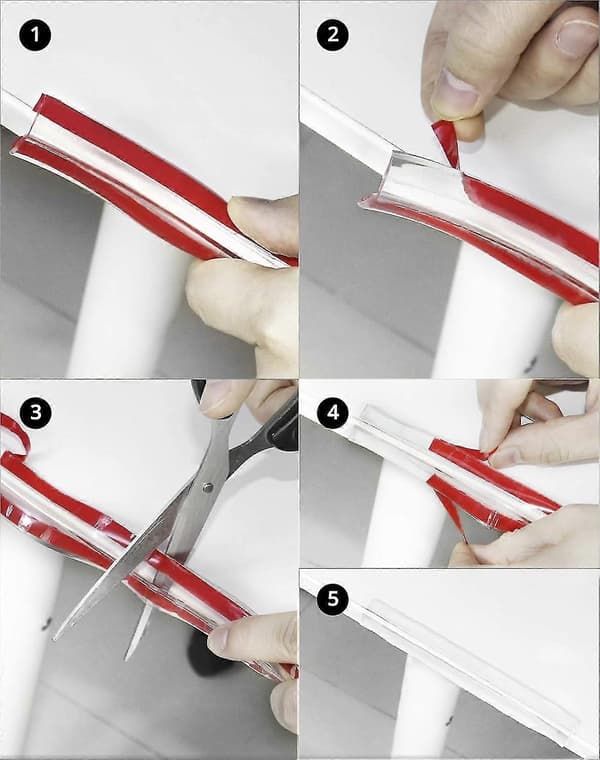 1
2
3
4
5