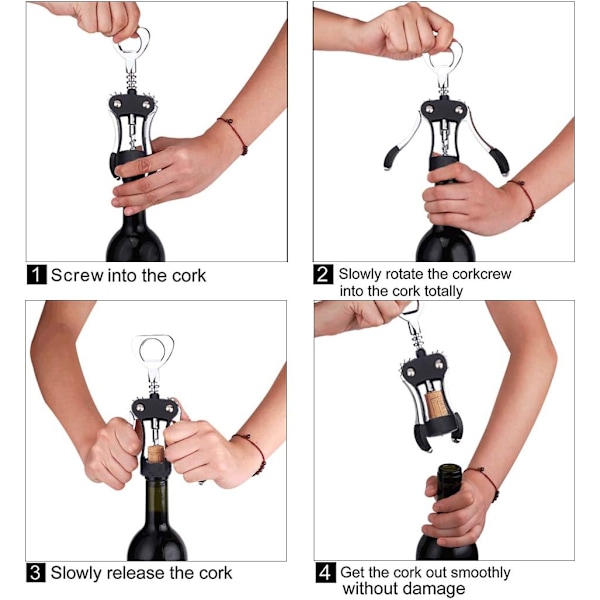 1 Screw into the cork

2 Slowly rotate the corkcrew into the cork totally

3 Slowly release the cork

4 Get the cork out smoothly without damage