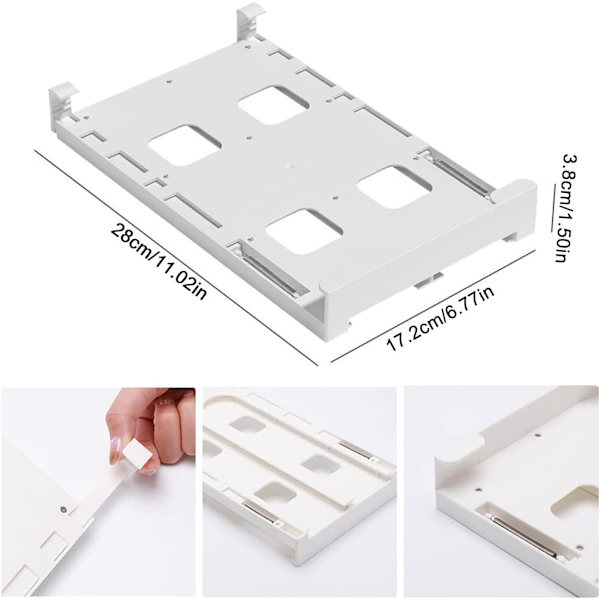 28cm/11.02in

17.2cm/6.77in

3.8cm/1.50in