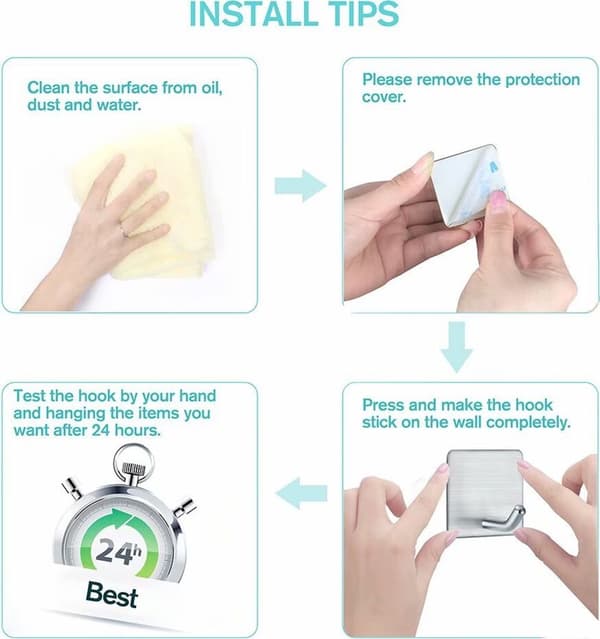 INSTALL TIPS

Clean the surface from oil, dust and water.

Please remove the protection cover.

Press and make the hook stick on the wall completely.

Test the hook by your hand and hanging the items you want after 24 hours.

24h

Best