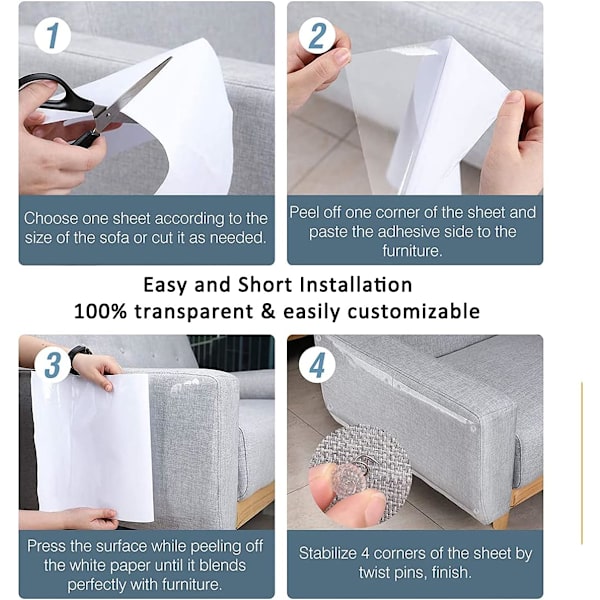 1

Choose one sheet according to the size of the sofa or cut it as needed.

2

Peel off one corner of the sheet and paste the adhesive side to the furniture.

Easy and Short Installation
100% transparent & easily customizable

3

Press the surface while peeling off the white paper until it blends perfectly with furniture.

4

Stabilize 4 corners of the sheet by twist pins, finish.