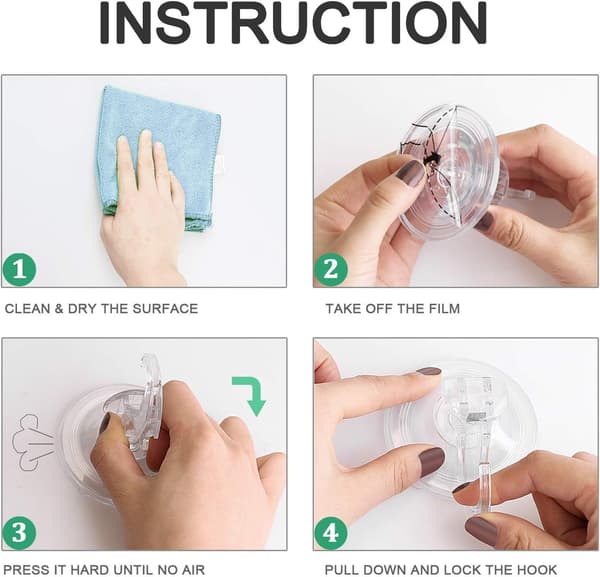 INSTRUCTION

1

CLEAN & DRY THE SURFACE

2

TAKE OFF THE FILM

3

PRESS IT HARD UNTIL NO AIR

4

PULL DOWN AND LOCK THE HOOK