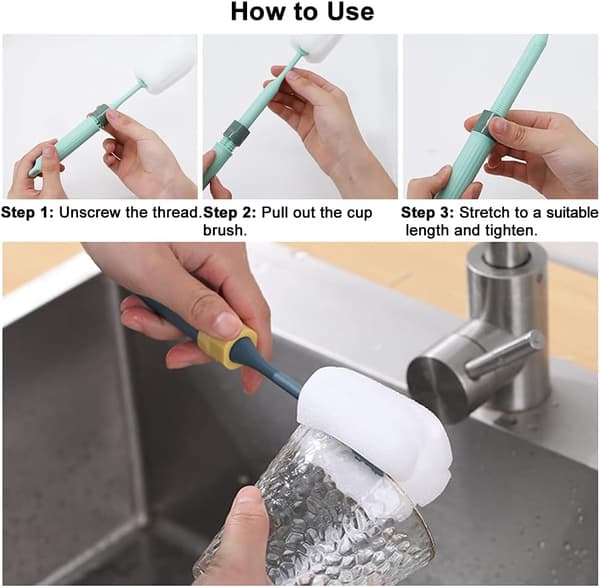 How to Use

Step 1: Unscrew the thread.

Step 2: Pull out the cup brush.

Step 3: Stretch to a suitable length and tighten.