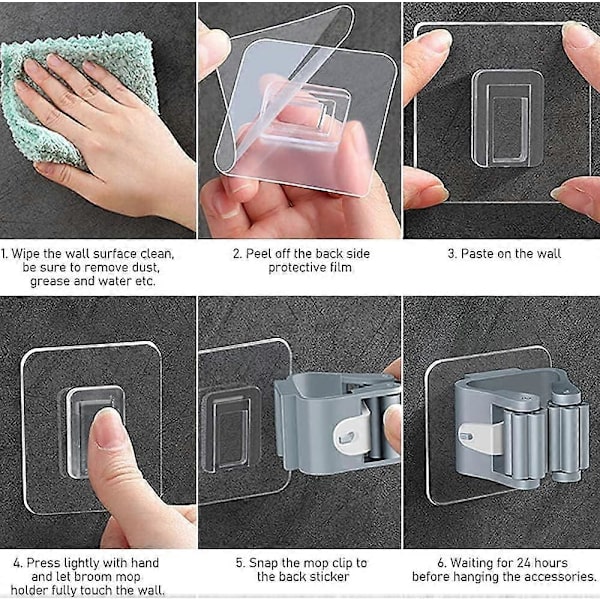 1. Wipe the wall surface clean, be sure to remove dust, grease and water etc.

2. Peel off the back side protective film

3. Paste on the wall

4. Press lightly with hand and let broom mop holder fully touch the wall.

5. Snap the mop clip to the back sticker

6. Waiting for 24 hours before hanging the accessories.