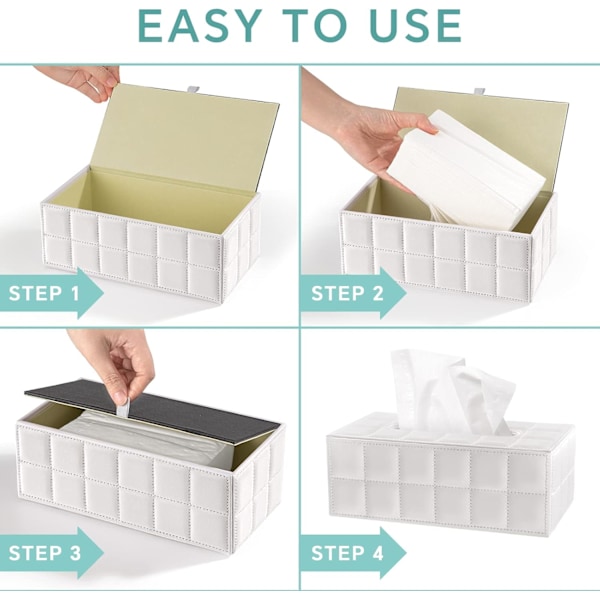 EASY TO USE

STEP 1

STEP 2

STEP 3

STEP 4