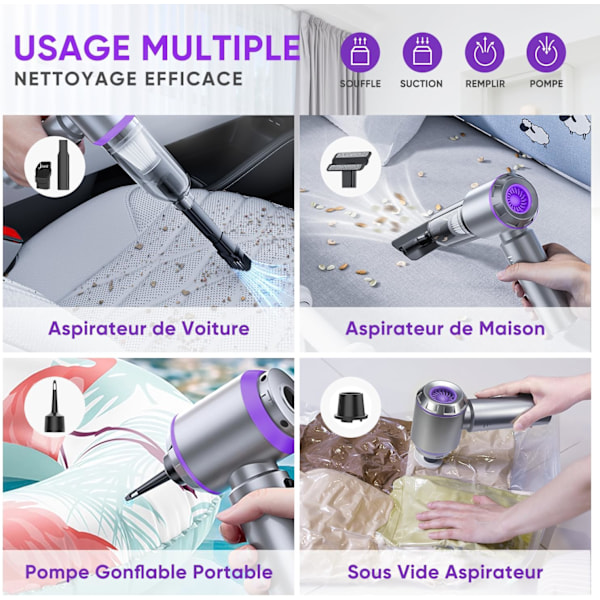 USAGE MULTIPLE
NETTOYAGE EFFICACE

SOUFFLE
SUCTION
REMPLIR
POMPE

Aspirateur de Voiture

Aspirateur de Maison

Pompe Gonflable Portable

Sous Vide Aspirateur