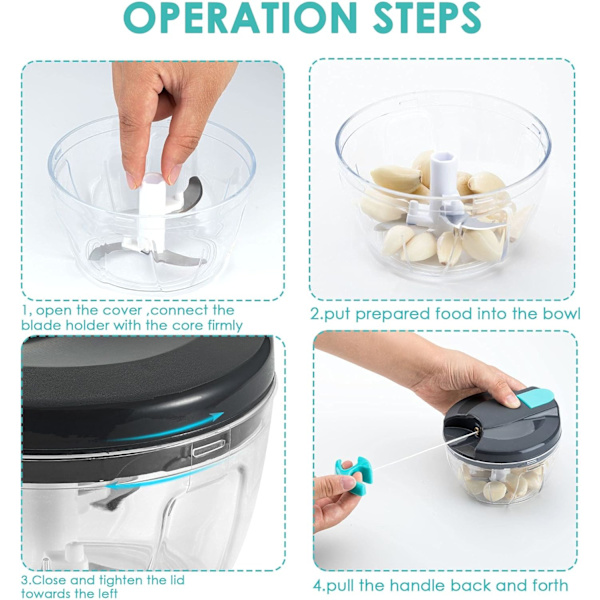 OPERATION STEPS

1, open the cover ,connect the blade holder with the core firmly

2.put prepared food into the bowl

3.Close and tighten the lid towards the left

4.pull the handle back and forth