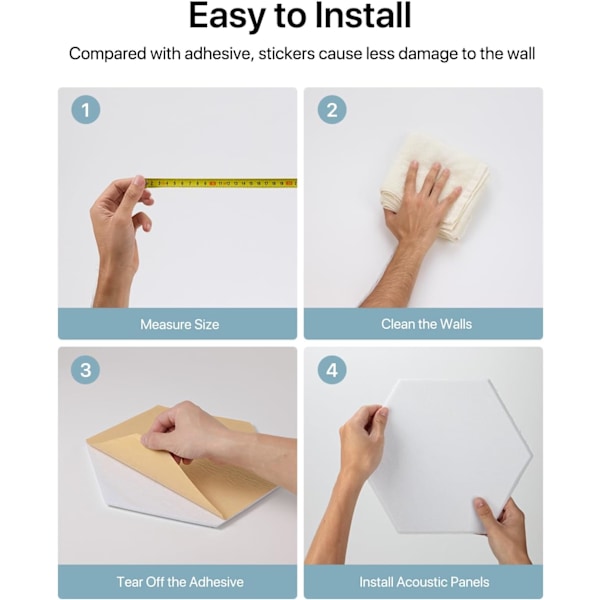 Easy to Install

Compared with adhesive, stickers cause less damage to the wall

1

Measure Size

2

Clean the Walls

3

Tear Off the Adhesive

4

Install Acoustic Panels