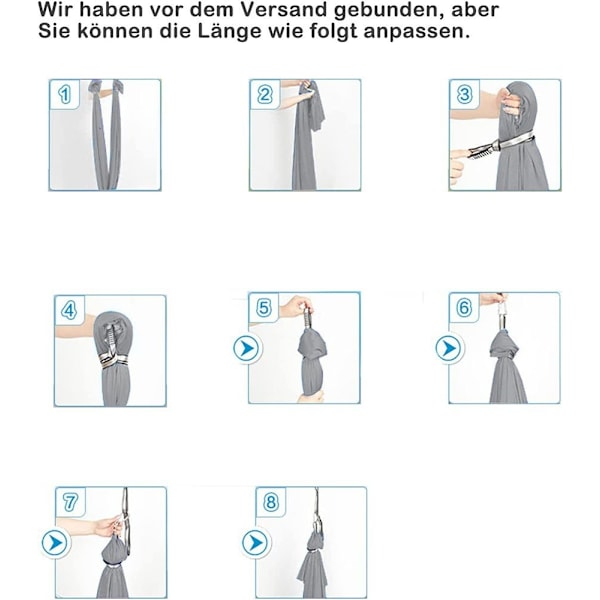 Wir haben vor dem Versand gebunden, aber Sie können die Länge wie folgt anpassen.

1

2

3

4

5

6

7

8