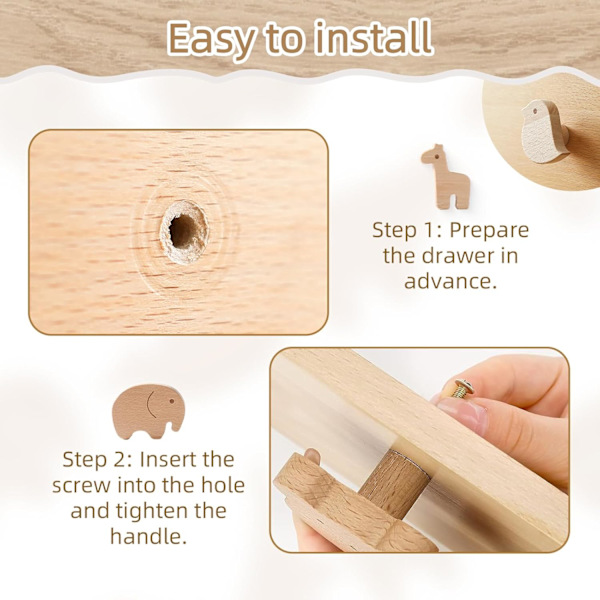 Easy to install

Step 1: Prepare the drawer in advance.

Step 2: Insert the screw into the hole and tighten the handle.