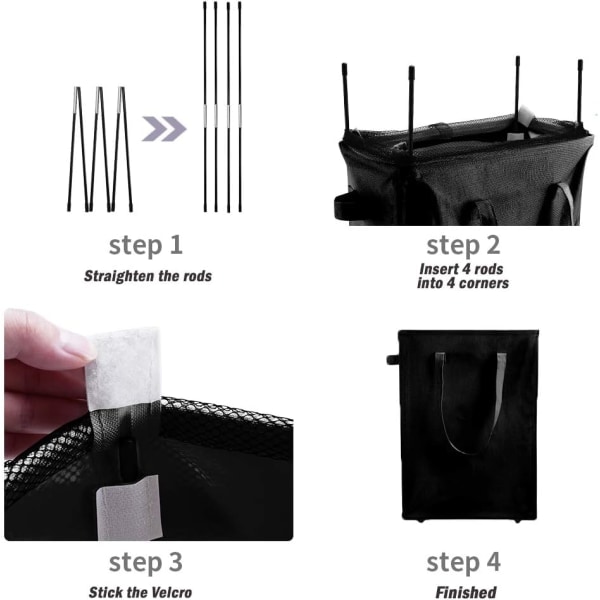 step 1
Straighten the rods

step 2
Insert 4 rods into 4 corners

step 3
Stick the Velcro

step 4
Finished