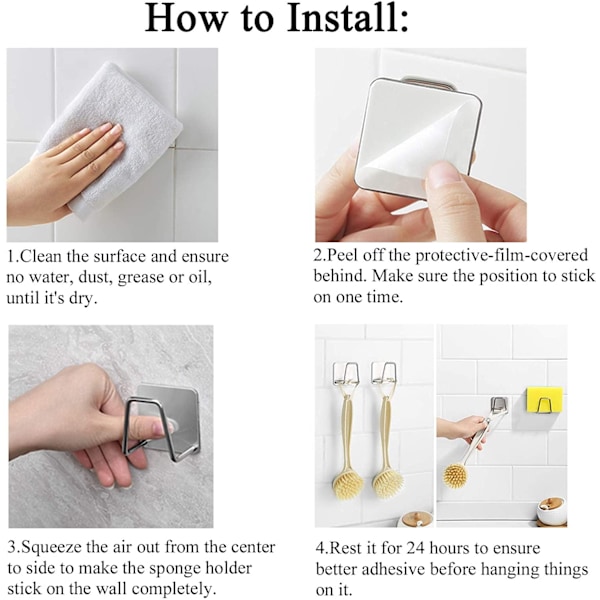 How to Install:

1.Clean the surface and ensure no water, dust, grease or oil, until it's dry.

2.Peel off the protective-film-covered behind. Make sure the position to stick on one time.

3.Squeeze the air out from the center to side to make the sponge holder stick on the wall completely.

4.Rest it for 24 hours to ensure better adhesive before hanging things on it.