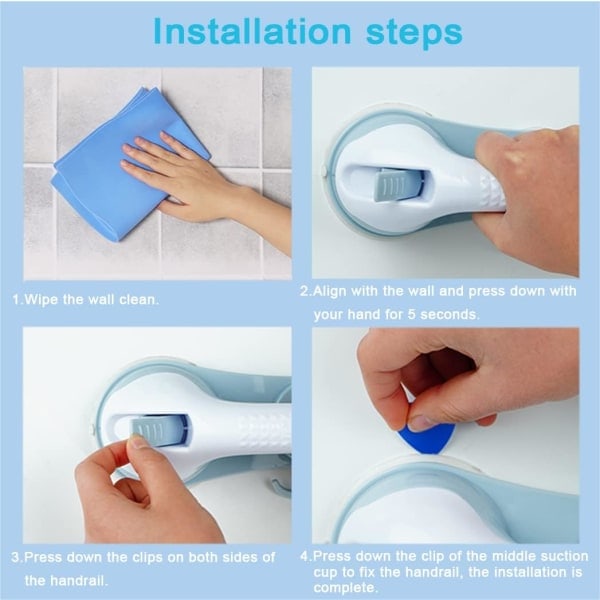 Installation steps

1.Wipe the wall clean.

2.Align with the wall and press down with your hand for 5 seconds.

3.Press down the clips on both sides of the handrail.

4.Press down the clip of the middle suction cup to fix the handrail, the installation is complete.