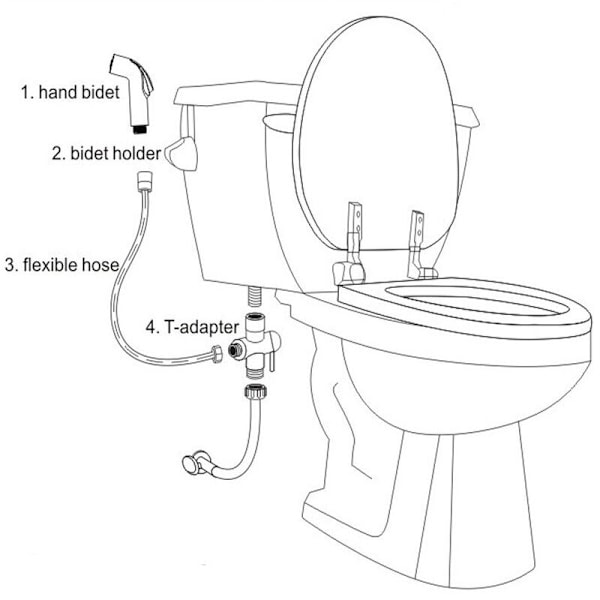 1. hand bidet
2. bidet holder
3. flexible hose
4. T-adapter