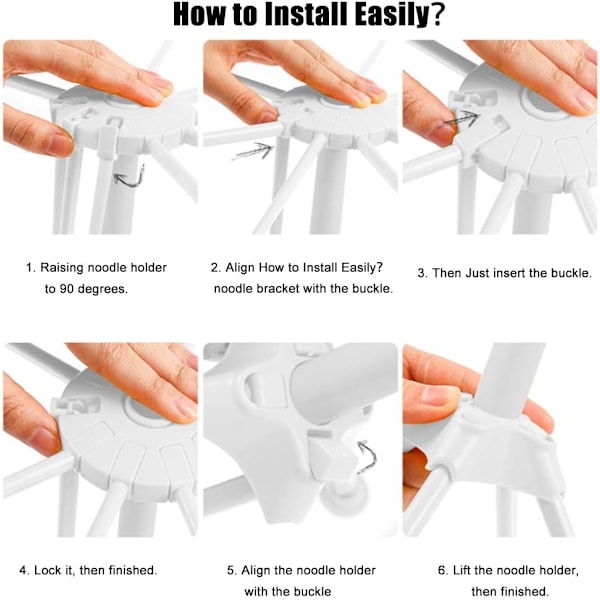 How to Install Easily?

1. Raising noodle holder to 90 degrees.

2. Align How to Install Easily? noodle bracket with the buckle.

3. Then Just insert the buckle.

4. Lock it, then finished.

5. Align the noodle holder with the buckle

6. Lift the noodle holder, then finished.