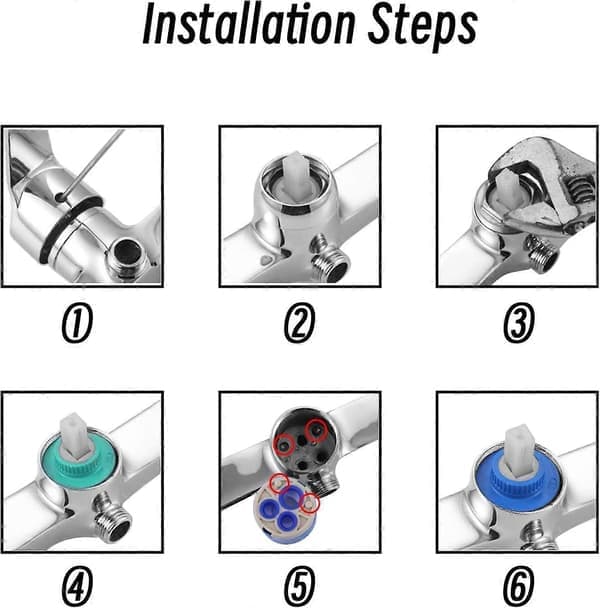 Installation Steps

①

②

③

④

⑤

⑥