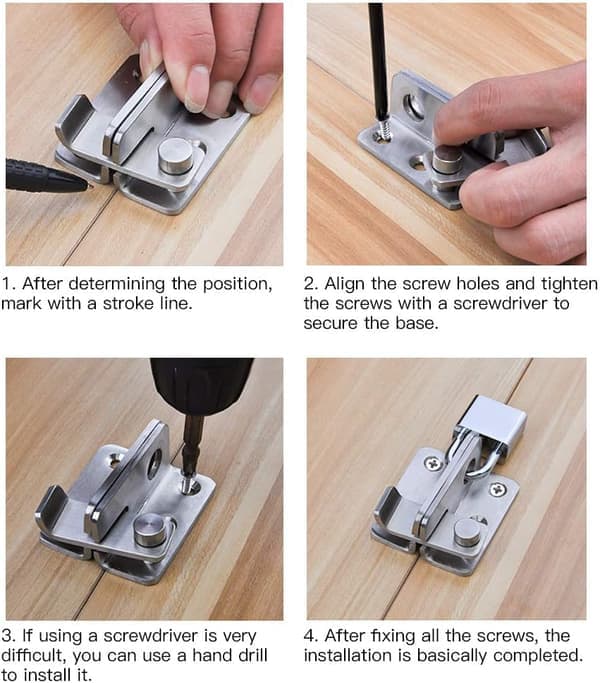 1. After determining the position, mark with a stroke line.

2. Align the screw holes and tighten the screws with a screwdriver to secure the base.

3. If using a screwdriver is very difficult, you can use a hand drill to install it.

4. After fixing all the screws, the installation is basically completed.