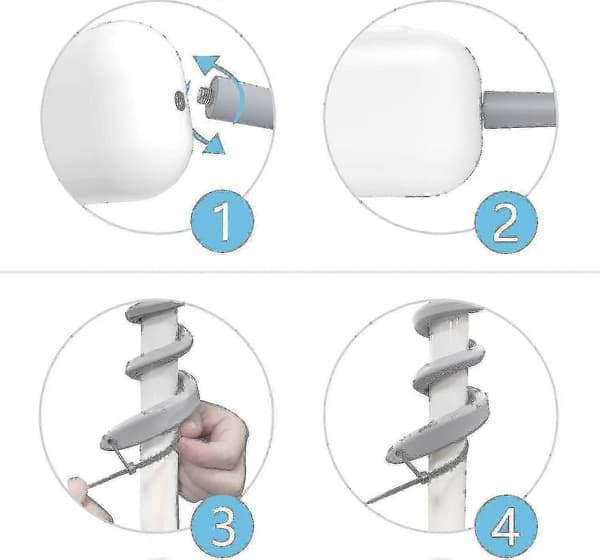 1

2

3

4