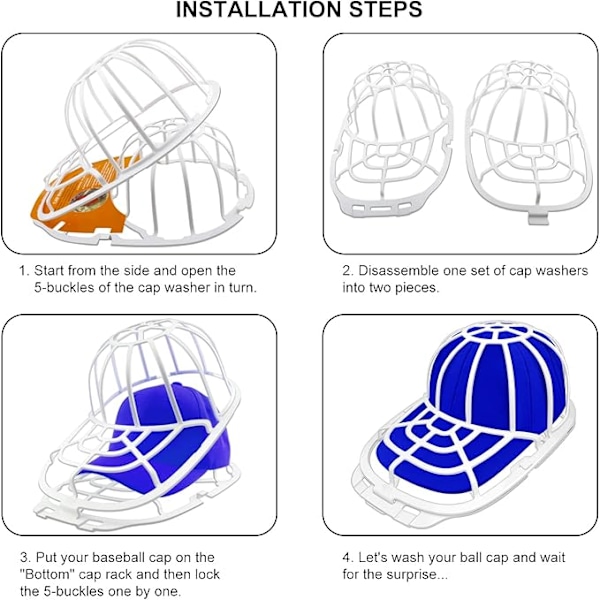 INSTALLATION STEPS

1. Start from the side and open the 5-buckles of the cap washer in turn.

2. Disassemble one set of cap washers into two pieces.

3. Put your baseball cap on the "Bottom" cap rack and then lock the 5-buckles one by one.

4. Let's wash your ball cap and wait for the surprise...