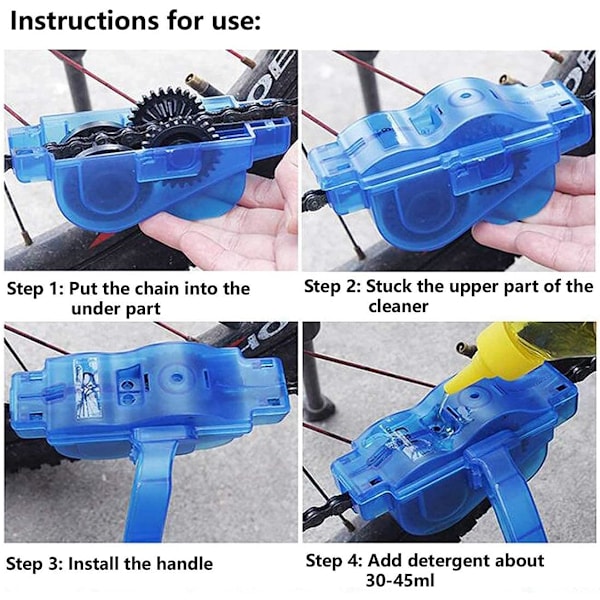 Instructions for use:

Step 1: Put the chain into the under part

Step 2: Stuck the upper part of the cleaner

Step 3: Install the handle

Step 4: Add detergent about 30-45ml