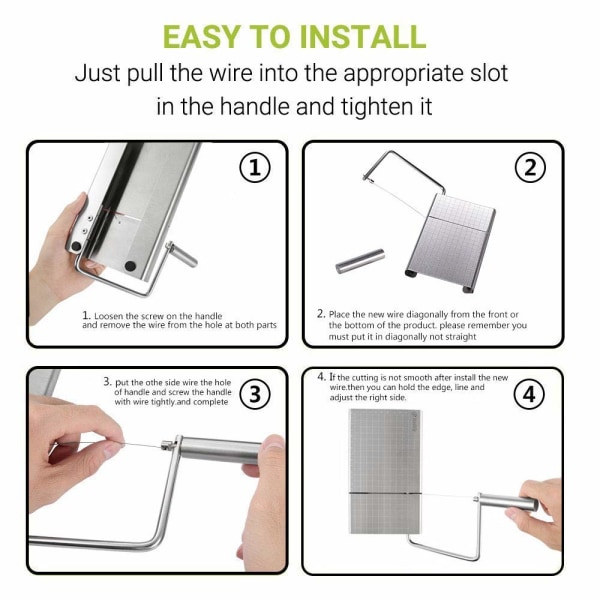 EASY TO INSTALL

Just pull the wire into the appropriate slot in the handle and tighten it

①

1. Loosen the screw on the handle and remove the wire from the hole at both parts

②

2. Place the new wire diagonally from the front or the bottom of the product. please remember you must put it in diagonally not straight

3. put the othe side wire the hole of handle and screw the handle with wire tightly.and complete

③

4. If the cutting is not smooth after install the new wire.then you can hold the edge, line and adjust the right side.

④