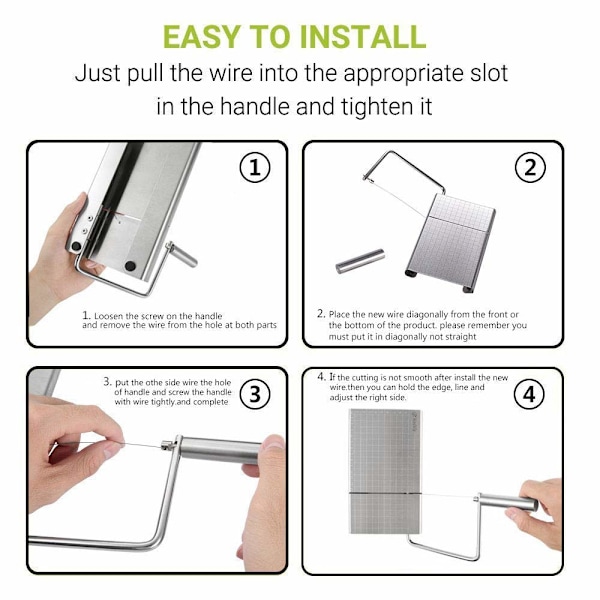 EASY TO INSTALL

Just pull the wire into the appropriate slot in the handle and tighten it

①

1. Loosen the screw on the handle and remove the wire from the hole at both parts

②

2. Place the new wire diagonally from the front or the bottom of the product. please remember you must put it in diagonally not straight

3. put the othe side wire the hole of handle and screw the handle with wire tightly.and complete

③

4. If the cutting is not smooth after install the new wire.then you can hold the edge, line and adjust the right side.

④