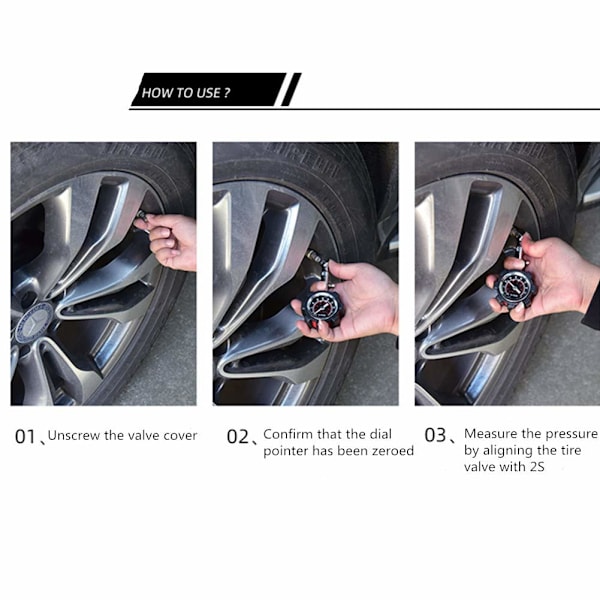 HOW TO USE ?

01、Unscrew the valve cover

02、Confirm that the dial pointer has been zeroed

03、Measure the pressure by aligning the tire valve with 2S