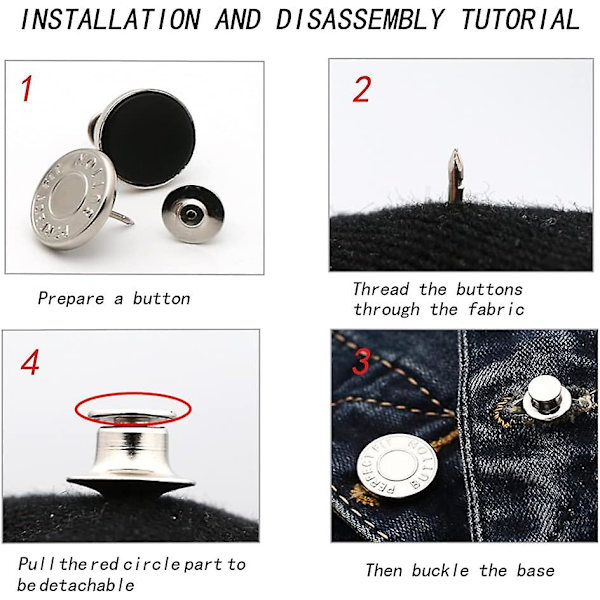 INSTALLATION AND DISASSEMBLY TUTORIAL

1

PERFECT FIT BUTTON

Prepare a button

2

Thread the buttons through the fabric

4

Pull the red circle part to be detachable

3

PERFECT FIT BUTTON

Then buckle the base