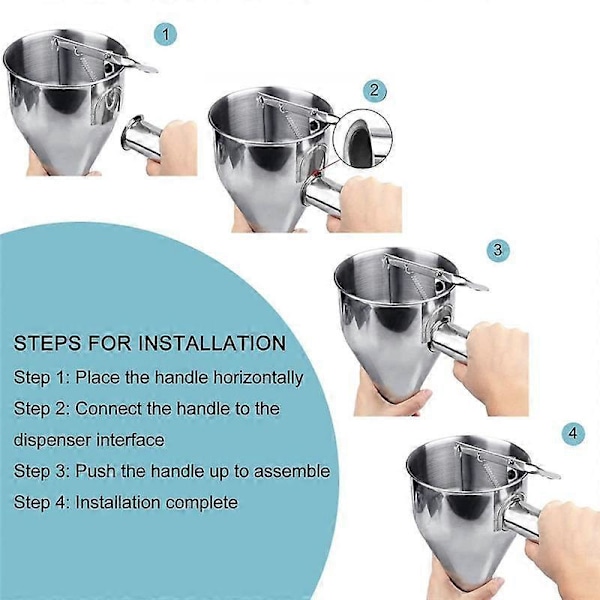 1

2

3

4

STEPS FOR INSTALLATION

Step 1: Place the handle horizontally

Step 2: Connect the handle to the dispenser interface

Step 3: Push the handle up to assemble

Step 4: Installation complete