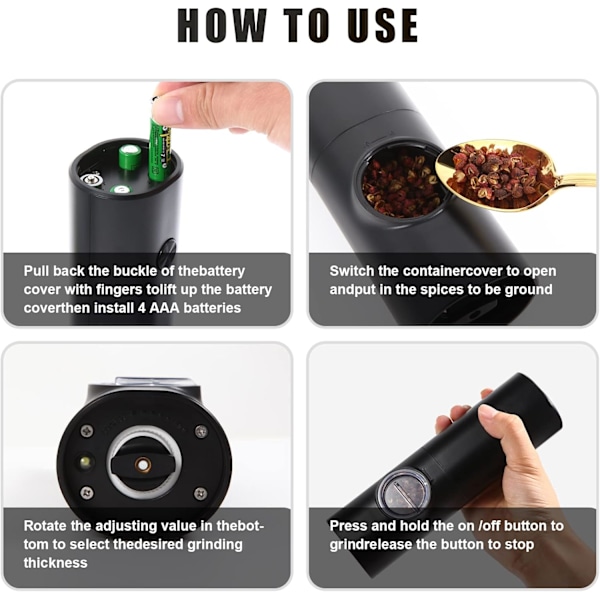 HOW TO USE

Pull back the buckle of thebattery cover with fingers tolift up the battery coverthen install 4 AAA batteries

Switch the containercover to open andput in the spices to be ground

Rotate the adjusting value in thebottom to select thedesired grinding thickness

Press and hold the on /off button to grindrelease the button to stop