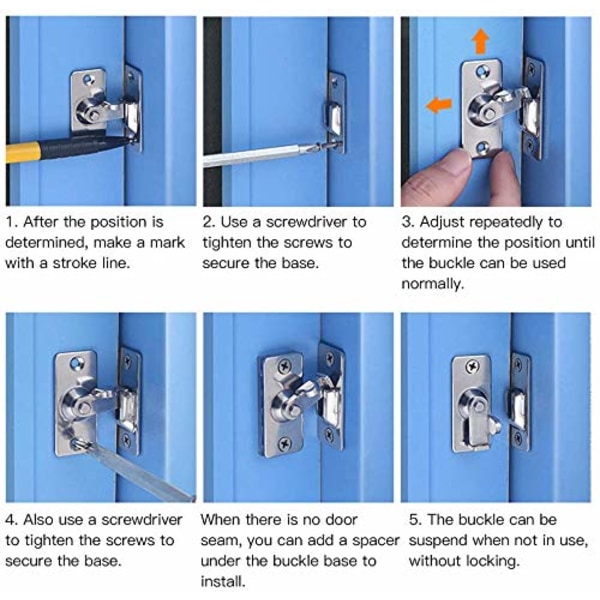 1. After the position is determined, make a mark with a stroke line.

2. Use a screwdriver to tighten the screws to secure the base.

3. Adjust repeatedly to determine the position until the buckle can be used normally.

4. Also use a screwdriver to tighten the screws to secure the base.

When there is no door seam, you can add a spacer under the buckle base to install.

5. The buckle can be suspend when not in use, without locking.