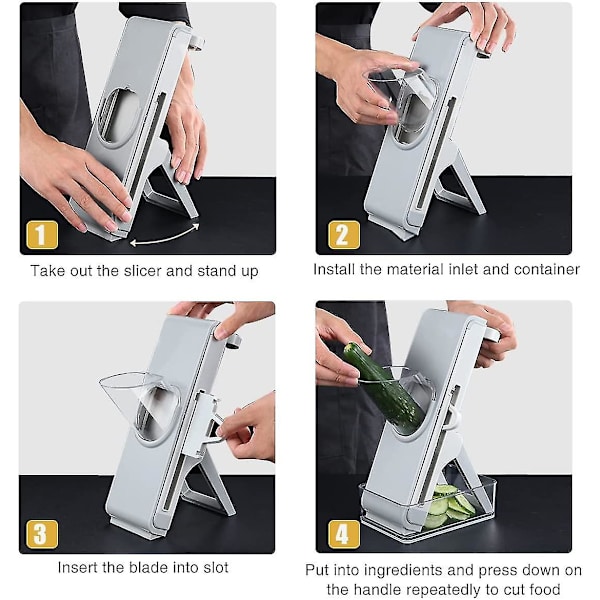 1

Take out the slicer and stand up

2

Install the material inlet and container

3

Insert the blade into slot

4

Put into ingredients and press down on the handle repeatedly to cut food