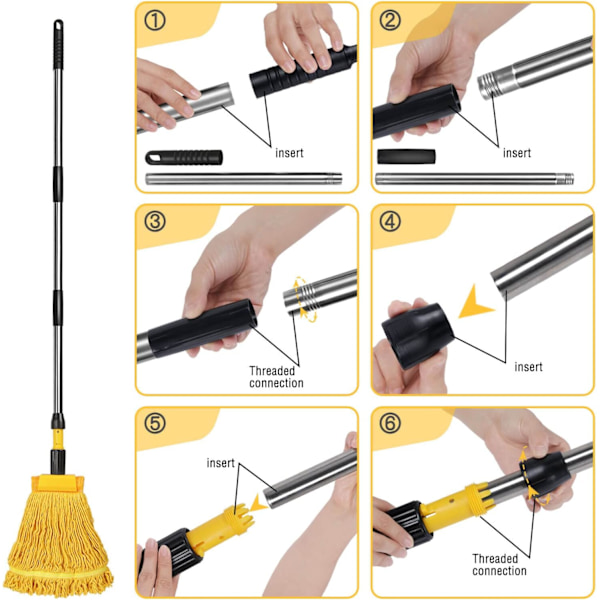 ①
insert

②
insert

③
Threaded connection

④
insert

⑤
insert

⑥
Threaded connection