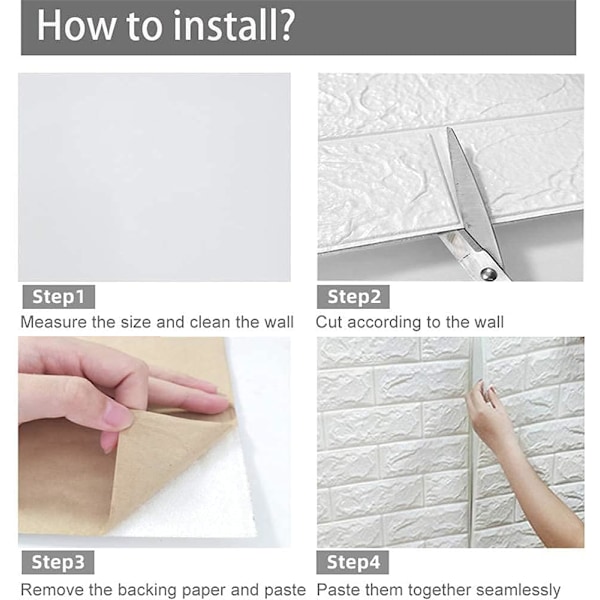 How to install?

Step1
Measure the size and clean the wall

Step2
Cut according to the wall

Step3
Remove the backing paper and paste

Step4
Paste them together seamlessly