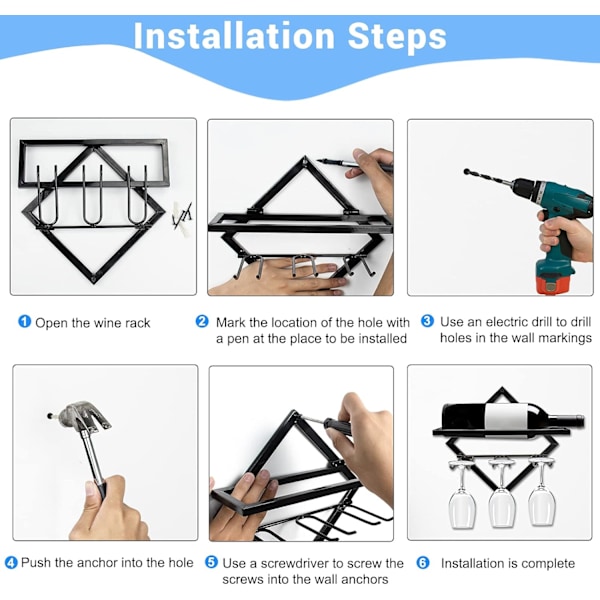 Installation Steps

1 Open the wine rack

2 Mark the location of the hole with a pen at the place to be installed

3 Use an electric drill to drill holes in the wall markings

4 Push the anchor into the hole

5 Use a screwdriver to screw the screws into the wall anchors

6 Installation is complete