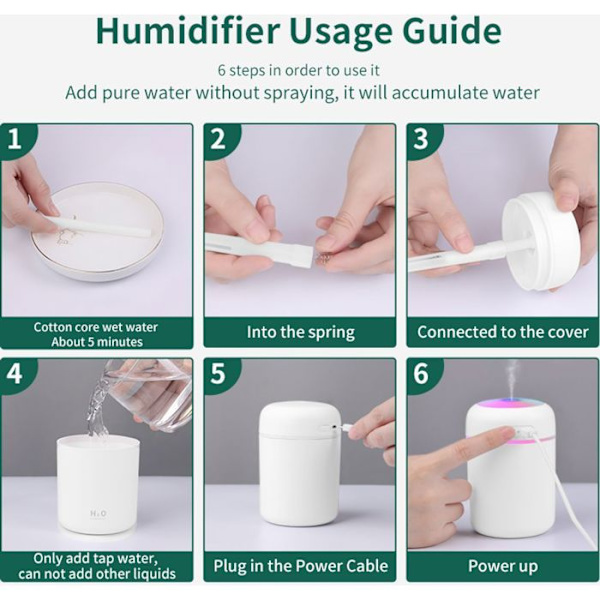 Humidifier Usage Guide

6 steps in order to use it

Add pure water without spraying, it will accumulate water

1

Cotton core wet water
About 5 minutes

2

Into the spring

3

Connected to the cover

4

$H_2O$

Only add tap water, can not add other liquids

5

Plug in the Power Cable

6

Power up