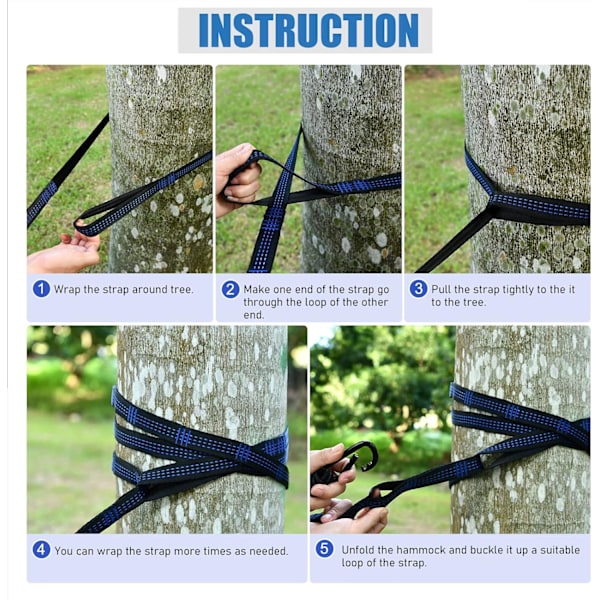 INSTRUCTION

1 Wrap the strap around tree.

2 Make one end of the strap go through the loop of the other end.

3 Pull the strap tightly to the it to the tree.

4 You can wrap the strap more times as needed.

5 Unfold the hammock and buckle it up a suitable loop of the strap.